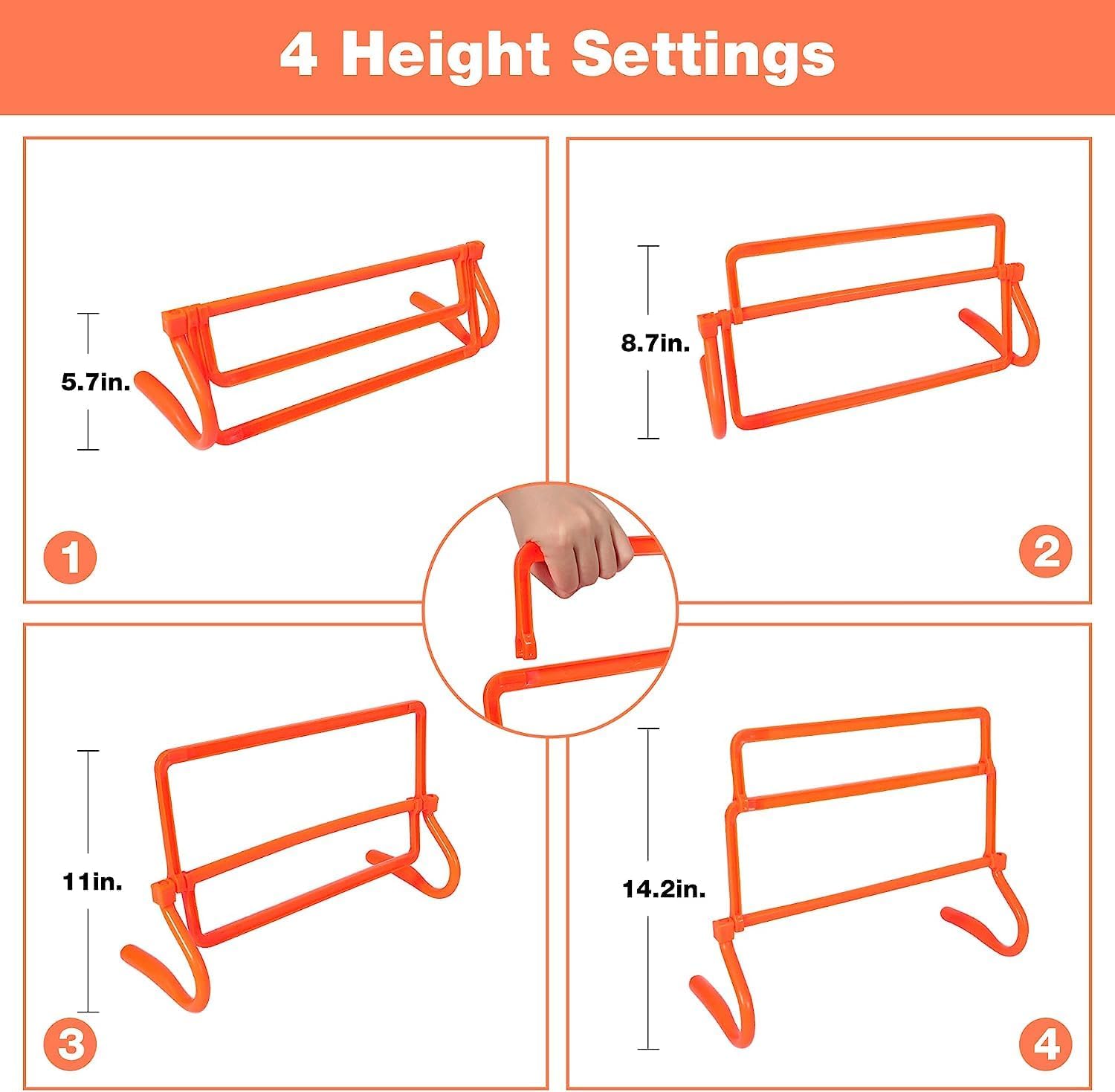 4 Height Settings

5.7in.

1

8.7in.

2

11in.

3

14.2in.

4